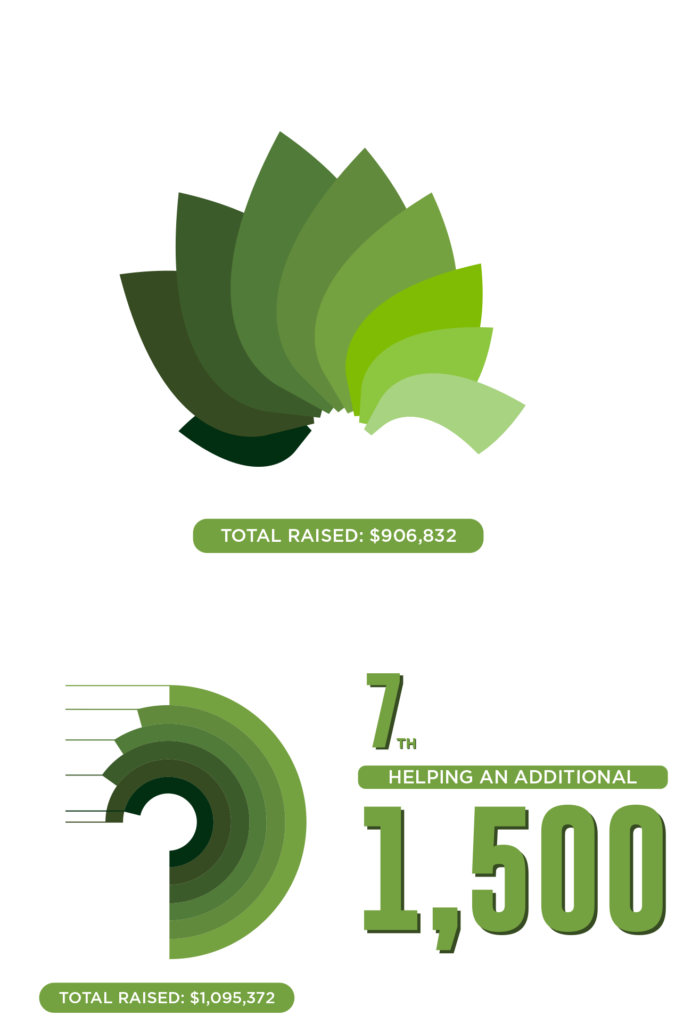 TOTAL RAISED: $906,832

7TH

HELPING AN ADDITIONAL

1,500

TOTAL RAISED: $1,095,372