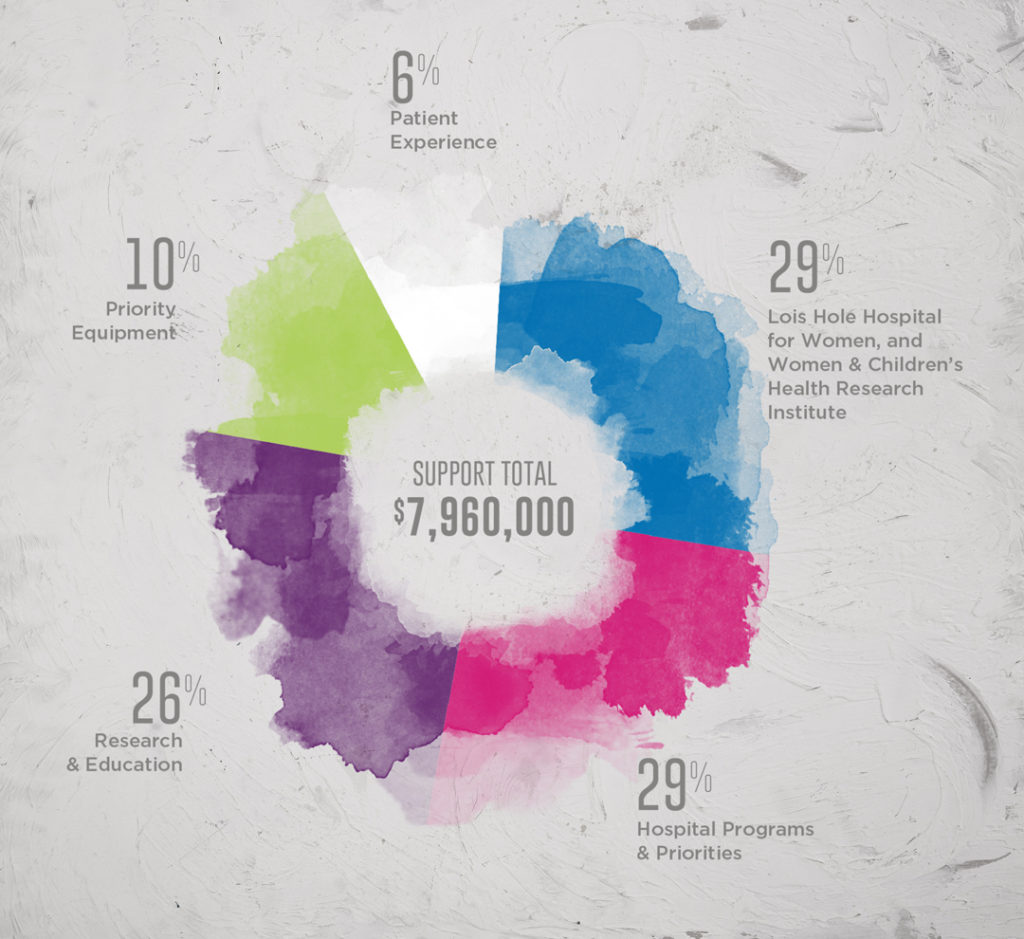 6%
Patient Experience

10%
Priority Equipment

29%
Lois Hole Hospital for Women, and Women & Children's Health Research Institute

SUPPORT TOTAL
$7,960,000

26%
Research & Education

29%
Hospital Programs & Priorities